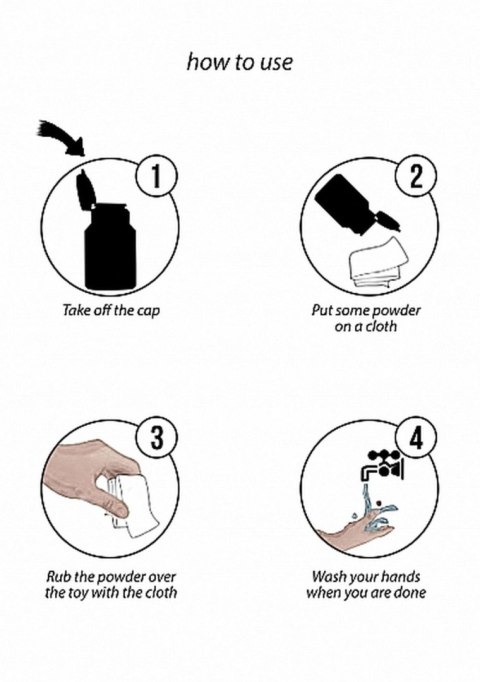 how to use

1

Take off the cap

2

Put some powder on a cloth

3

Rub the powder over the toy with the cloth

4

Wash your hands when you are done