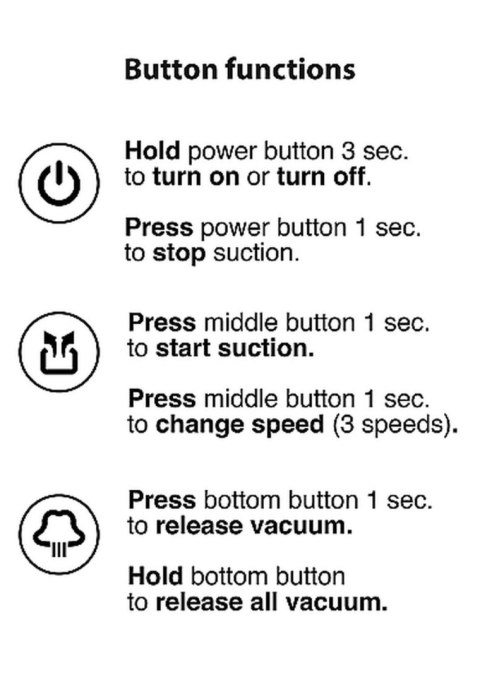 Button functions

Hold power button 3 sec. to turn on or turn off.

Press power button 1 sec. to stop suction.

Press middle button 1 sec. to start suction.

Press middle button 1 sec. to change speed (3 speeds).

Press bottom button 1 sec. to release vacuum.

Hold bottom button to release all vacuum.