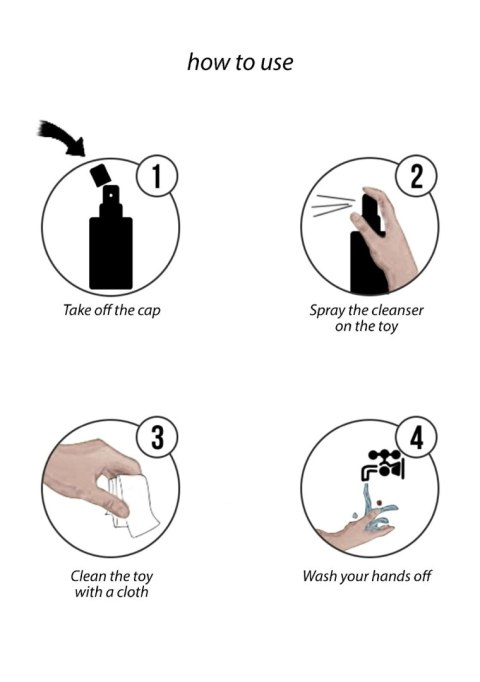 how to use

1

Take off the cap

2

Spray the cleanser on the toy

3

Clean the toy with a cloth

4

Wash your hands off